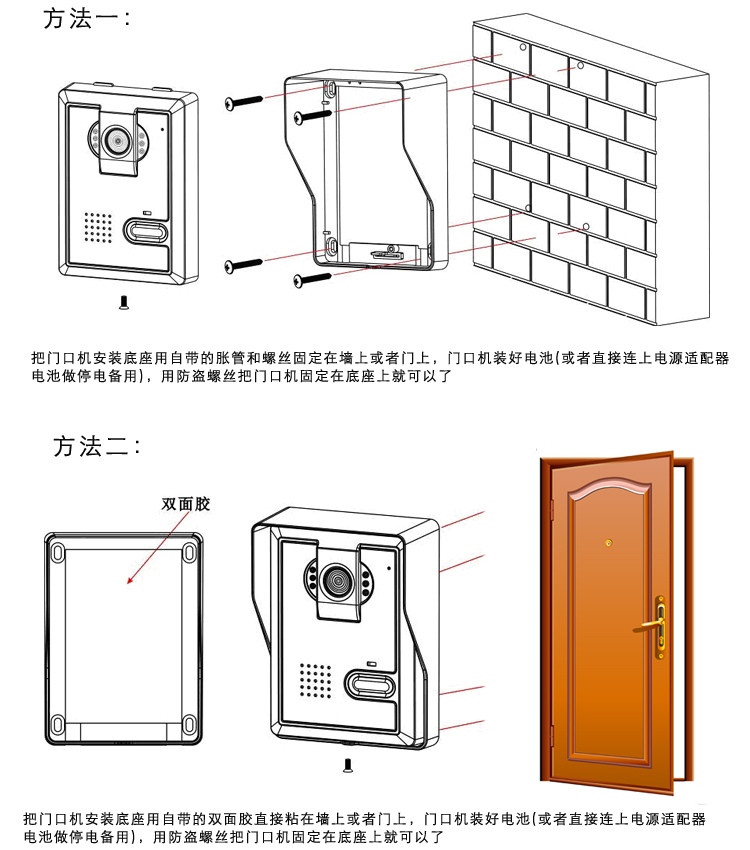 方法一：

把门口机安装底座用自带的胀管和螺丝固定在墙上或者门上，门口机装好电池(或者直接连上电源适配器电池做停电备用)，用防盗螺丝把门口机固定在底座上就可以了

方法二：

双面胶

把门口机安装底座用自带的双面胶直接粘在墙上或者门上，门口机装好电池(或者直接连上电源适配器电池做停电备用)，用防盗螺丝把门口机固定在底座上就可以了